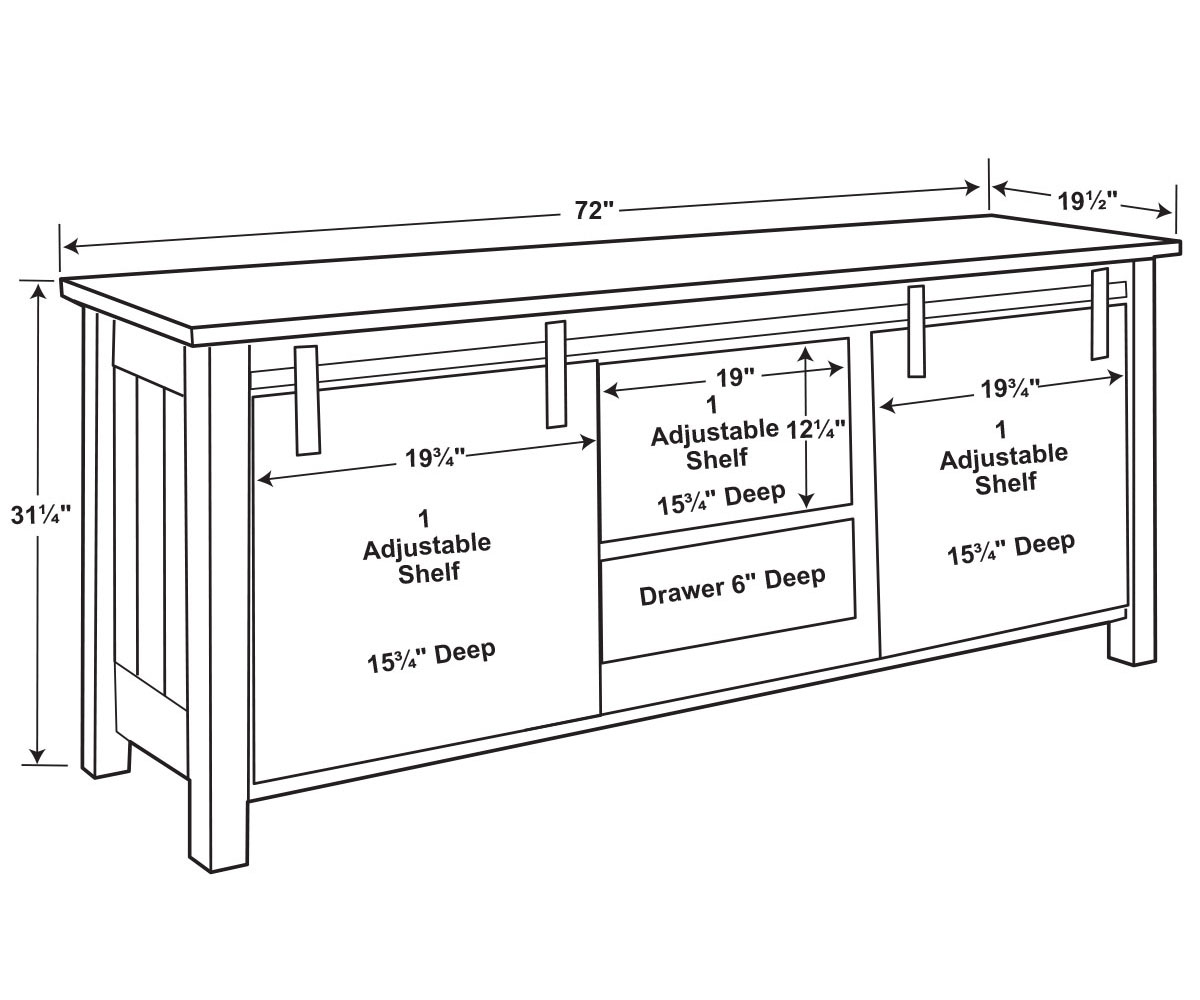 72"

19½"

31¼"

19¾"

1
Adjustable
Shelf

15¾" Deep

19"

1
Adjustable
Shelf

12¼"

15¾" Deep

Drawer 6" Deep

19¾"

1
Adjustable
Shelf

15¾" Deep